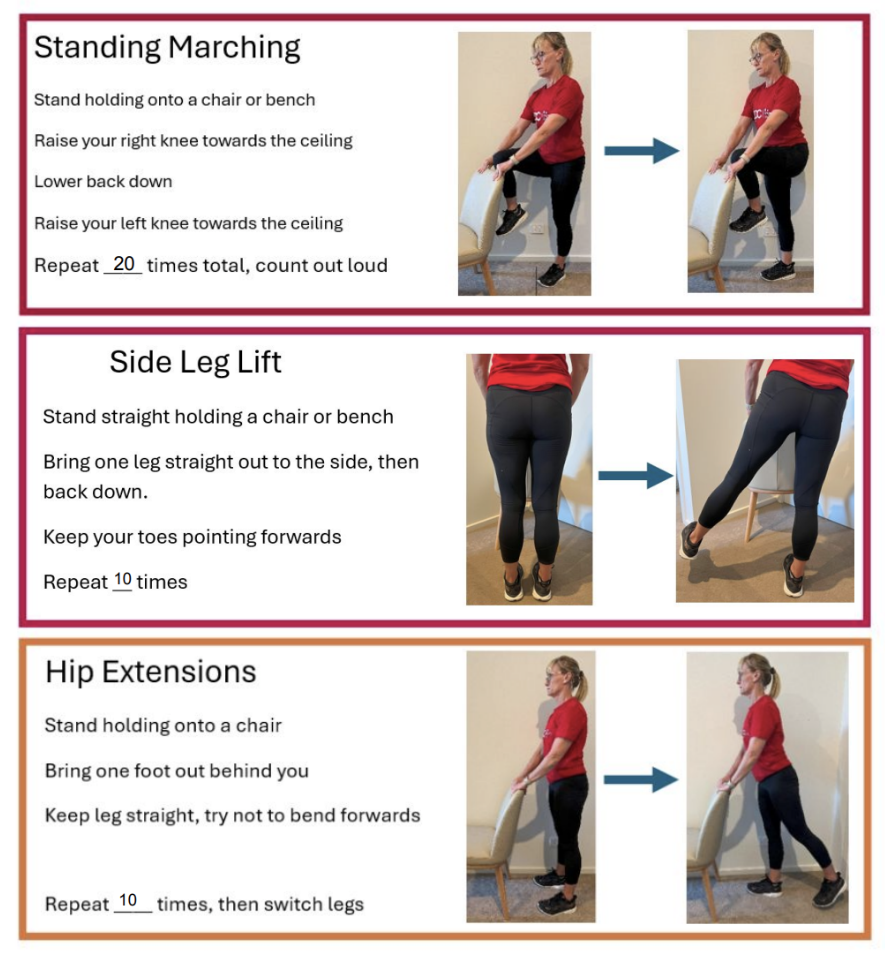 Standing Marching

Stand holding onto a chair or bench

Raise your right knee towards the ceiling

Lower back down

Raise your left knee towards the ceiling

Repeat 20 times total, count out loud

Side Leg Lift

Stand straight holding a chair or bench

Bring one leg straight out to the side, then back down.

Keep your toes pointing forwards

Repeat 10 times

Hip Extensions

Stand holding onto a chair

Bring one foot out behind you

Keep leg straight, try not to bend forwards

Repeat 10 times, then switch legs