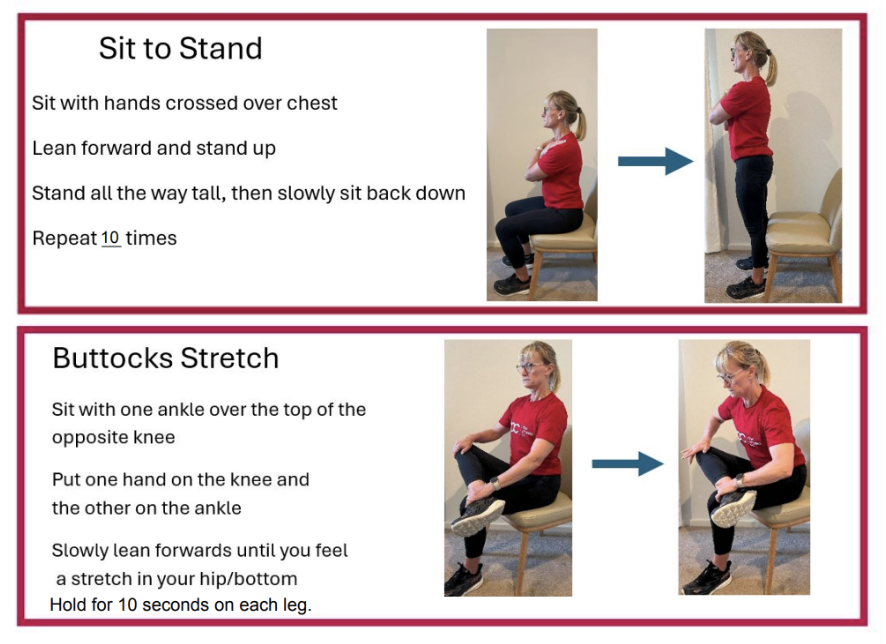 Sit to Stand

Sit with hands crossed over chest

Lean forward and stand up

Stand all the way tall, then slowly sit back down

Repeat 10 times

Buttocks Stretch

Sit with one ankle over the top of the opposite knee

Put one hand on the knee and the other on the ankle

Slowly lean forwards until you feel a stretch in your hip/bottom
Hold for 10 seconds on each leg.