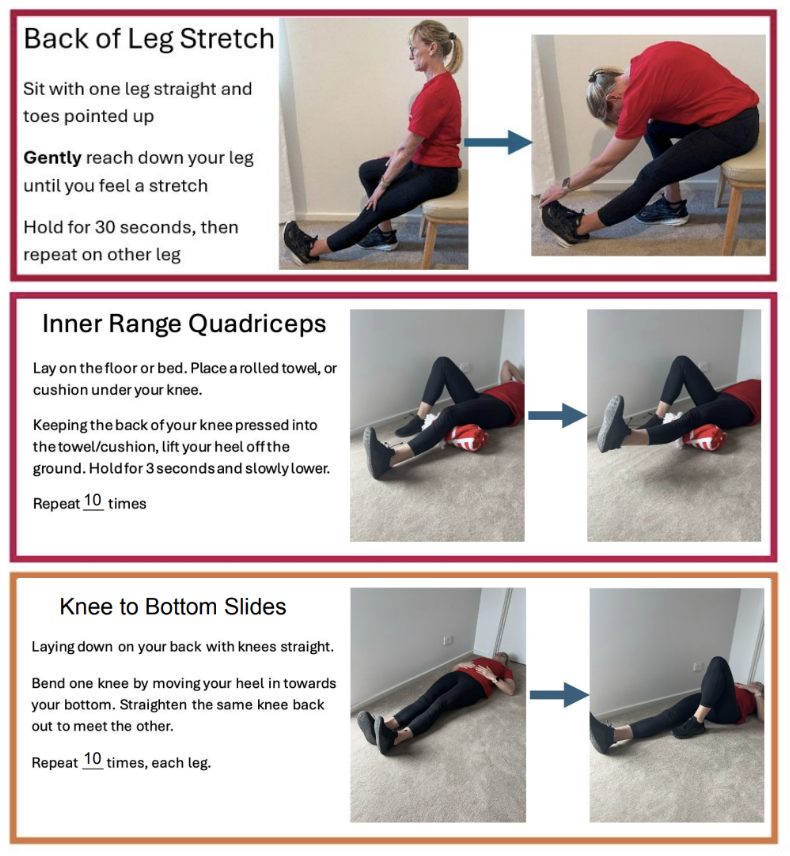 Back of Leg Stretch

Sit with one leg straight and toes pointed up

**Gently** reach down your leg until you feel a stretch

Hold for 30 seconds, then repeat on other leg

Inner Range Quadriceps

Lay on the floor or bed. Place a rolled towel, or cushion under your knee.

Keeping the back of your knee pressed into the towel/cushion, lift your heel off the ground. Hold for 3 seconds and slowly lower.

Repeat 10 times

Knee to Bottom Slides

Laying down on your back with knees straight.

Bend one knee by moving your heel in towards your bottom. Straighten the same knee back out to meet the other.

Repeat 10 times, each leg.