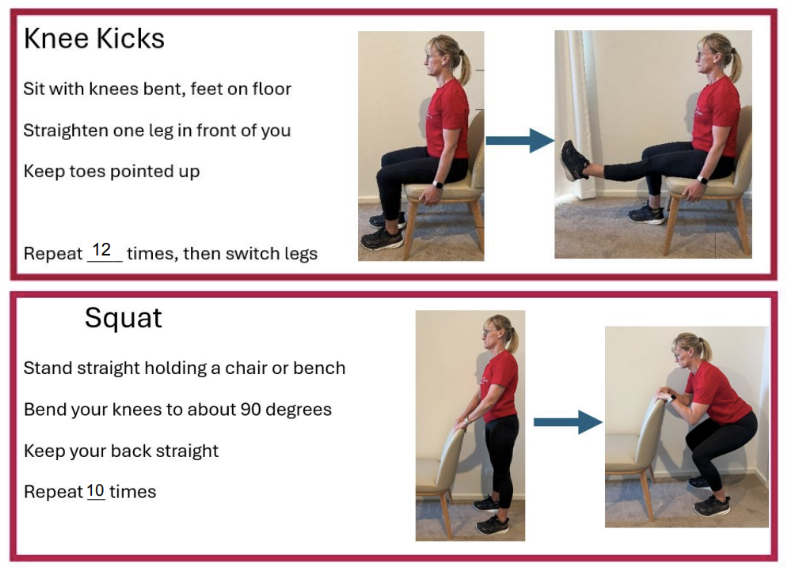 Knee Kicks

Sit with knees bent, feet on floor

Straighten one leg in front of you

Keep toes pointed up

Repeat 12 times, then switch legs

Squat

Stand straight holding a chair or bench

Bend your knees to about 90 degrees

Keep your back straight

Repeat 10 times